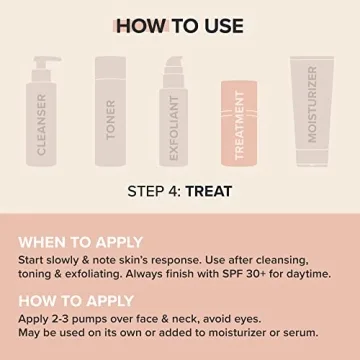 HOW TO USE

CLEANSER

TONER

EXFOLIANT

TREATMENT

MOISTURIZER

STEP 4: TREAT

WHEN TO APPLY
Start slowly & note skin's response. Use after cleansing, toning & exfoliating. Always finish with SPF 30+ for daytime.

HOW TO APPLY
Apply 2-3 pumps over face & neck, avoid eyes.
May be used on its own or added to moisturizer or serum.