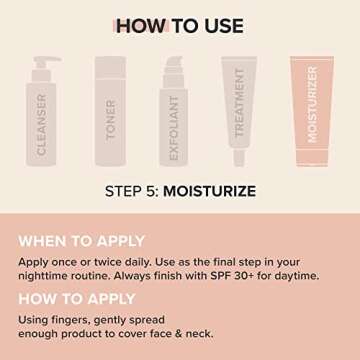 HOW TO USE

CLEANSER

TONER

EXFOLIANT

TREATMENT

MOISTURIZER

STEP 5: MOISTURIZE

WHEN TO APPLY

Apply once or twice daily. Use as the final step in your nighttime routine. Always finish with SPF 30+ for daytime.

HOW TO APPLY

Using fingers, gently spread enough product to cover face & neck.