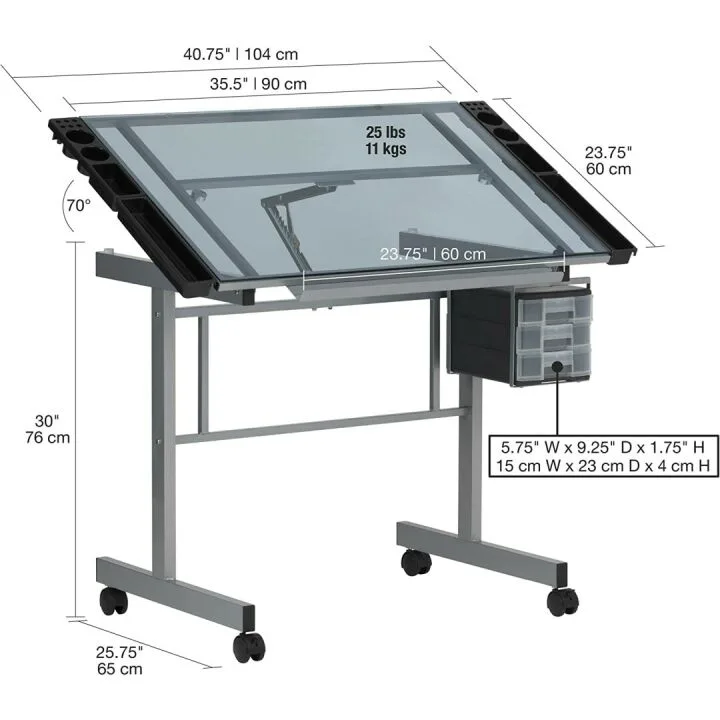 40.75" | 104 cm

35.5" | 90 cm

25 lbs
11 kgs

23.75"
60 cm

70°

23.75" | 60 cm

30"
76 cm

5.75" W x 9.25" D x 1.75" H
15 cm W x 23 cm D x 4 cm H

25.75"
65 cm