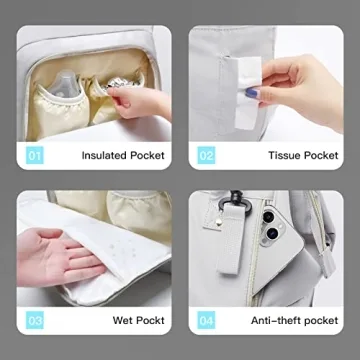 01 Insulated Pocket

02 Tissue Pocket

03 Wet Pockt

04 Anti-theft pocket