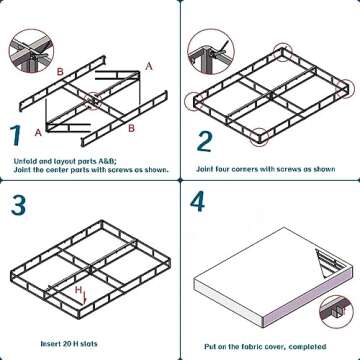 B

A

A

B

1

Unfold and layout parts A&B;
Joint the center parts with screws as shown.

2

Joint four corners with screws as shown

3

H

Insert 20 H slots

4

Put on the fabric cover, completed