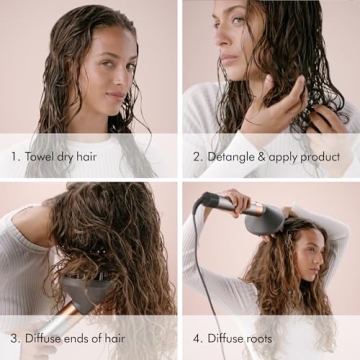 1. Towel dry hair

2. Detangle & apply product

3. Diffuse ends of hair

4. Diffuse roots