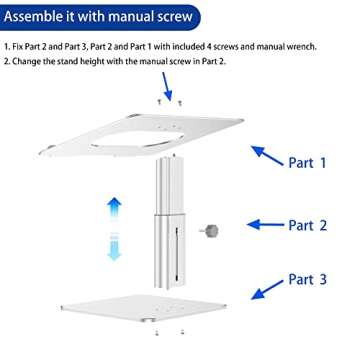 Assemble it with manual screw

1. Fix Part 2 and Part 3, Part 2 and Part 1 with included 4 screws and manual wrench.
2. Change the stand height with the manual screw in Part 2.

Part 1

Part 2

Part 3