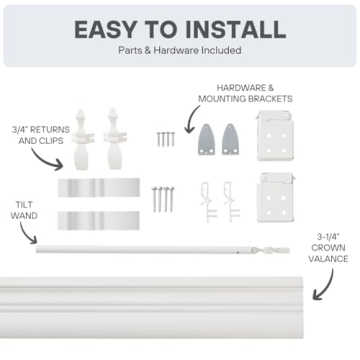 EASY TO INSTALL
Parts & Hardware Included

HARDWARE & MOUNTING BRACKETS

3/4" RETURNS AND CLIPS

TILT WAND

3-1/4" CROWN VALANCE