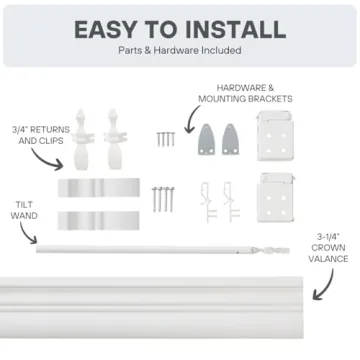 EASY TO INSTALL
Parts & Hardware Included

HARDWARE & MOUNTING BRACKETS

3/4" RETURNS AND CLIPS

TILT WAND

3-1/4" CROWN VALANCE