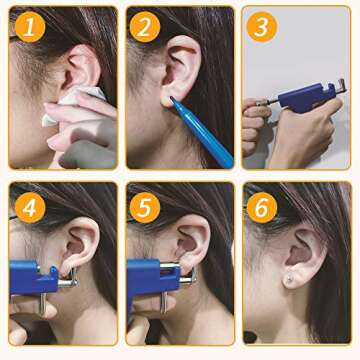 1
2
3
4
5
6