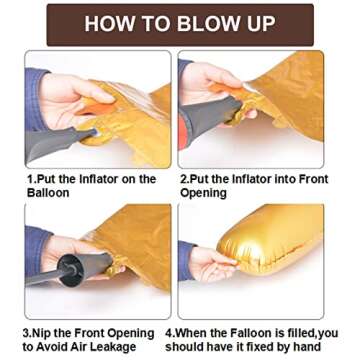 HOW TO BLOW UP

1.Put the Inflator on the Balloon

2.Put the Inflator into Front Opening

3.Nip the Front Opening to Avoid Air Leakage

4.When the Falloon is filled,you should have it fixed by hand