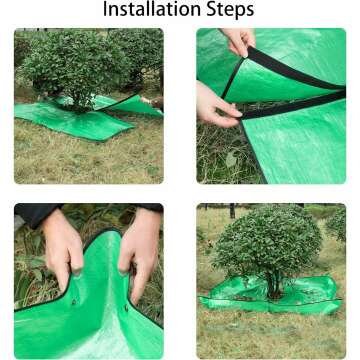 Installation Steps