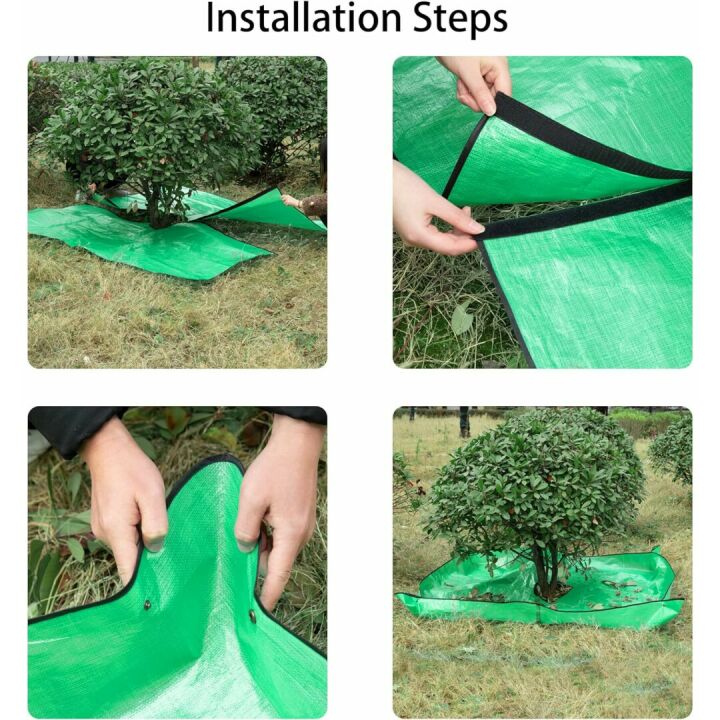 Installation Steps