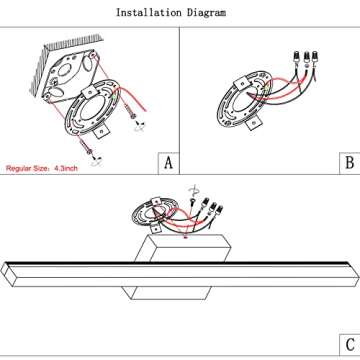 Installation Diagram

Regular Size: 4.3inch

A

B

C