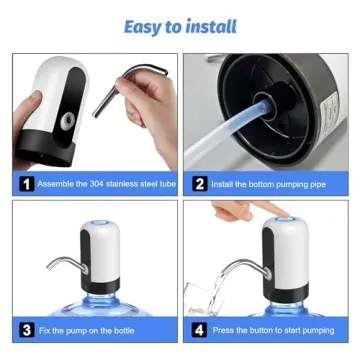 Easy to install

1 Assemble the 304 stainless steel tube

2 Install the bottom pumping pipe

3 Fix the pump on the bottle

4 Press the button to start pumping