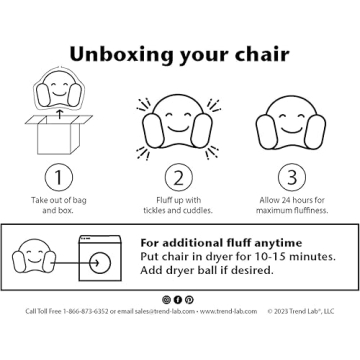 Unboxing your chair

1
Take out of bag and box.

2
Fluff up with tickles and cuddles.

3
Allow 24 hours for maximum fluffiness.

For additional fluff anytime
Put chair in dryer for 10-15 minutes.
Add dryer ball if desired.

Call Toll Free 1-866-873-6352 or email sales@trend-lab.com • www.trend-lab.com © 2023 Trend Lab®, LLC