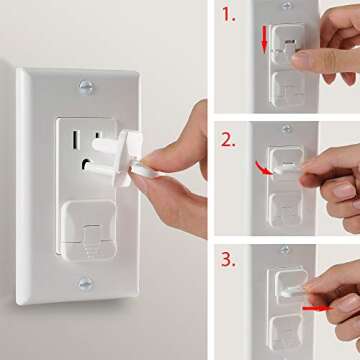 1.

2.

3.