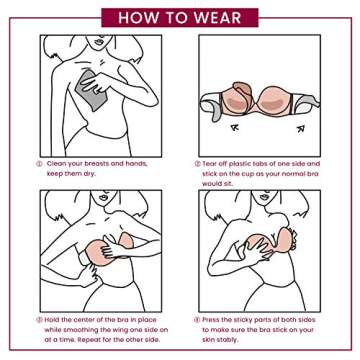 HOW TO WEAR

① Clean your breasts and hands, keep them dry.

② Tear off plastic tabs of one side and stick on the cup as your normal bra would sit.

③ Hold the center of the bra in place while smoothing the wing one side on at a time. Repeat for the other side.

④ Press the sticky parts of both sides to make sure the bra stick on your skin stably.