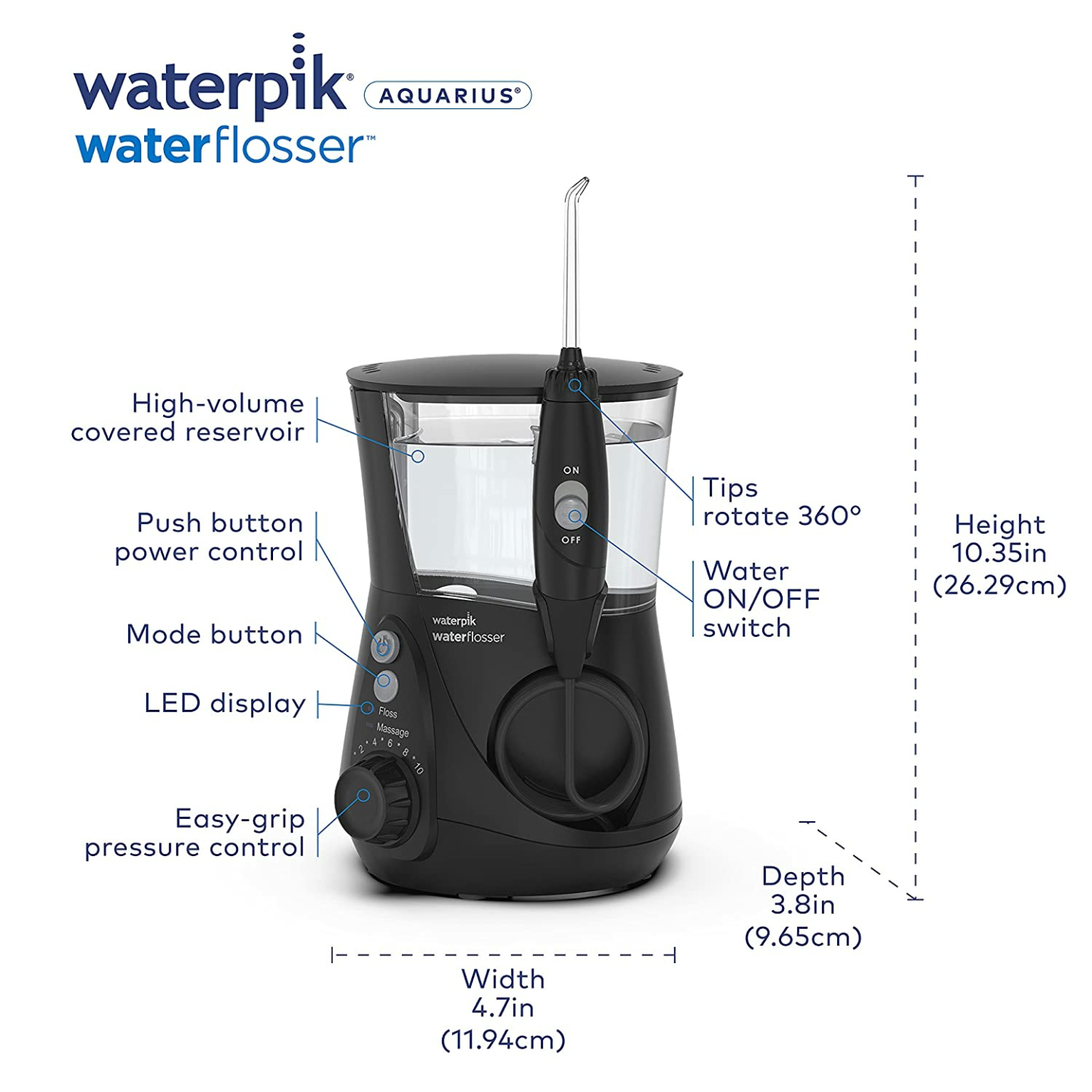 waterpik® AQUARIUS®
waterflosser™

High-volume covered reservoir

Push button power control

Mode button

LED display

Easy-grip pressure control

ON

OFF

waterpik
waterflosser

Floss
Massage
2 4 6 8 10

Tips rotate 360°

Water ON/OFF switch

Height
10.35in
(26.29cm)

Depth
3.8in
(9.65cm)

Width
4.7in
(11.94cm)