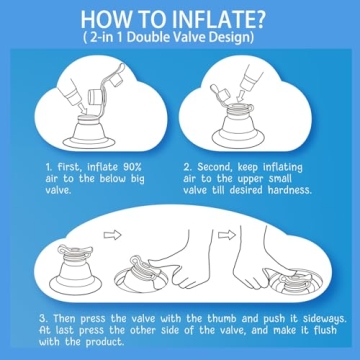 HOW TO INFLATE?
( 2-in 1 Double Valve Design)

1. first, inflate 90% air to the below big valve.

2. Second, keep inflating air to the upper small valve till desired hardness.

3. Then press the valve with the thumb and push it sideways. At last press the other side of the valve, and make it flush with the product.