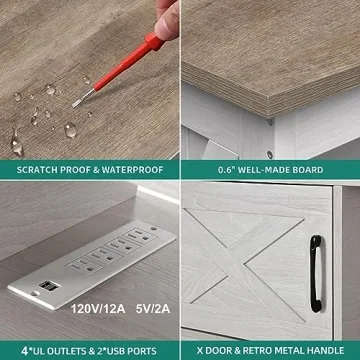 SCRATCH PROOF & WATERPROOF

0.6" WELL-MADE BOARD

120V/12A 5V/2A

4*UL OUTLETS & 2*USB PORTS

X DOOR & RETRO METAL HANDLE