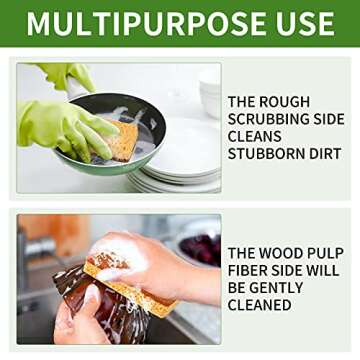 MULTIPURPOSE USE

THE ROUGH SCRUBBING SIDE CLEANS STUBBORN DIRT

THE WOOD PULP FIBER SIDE WILL BE GENTLY CLEANED