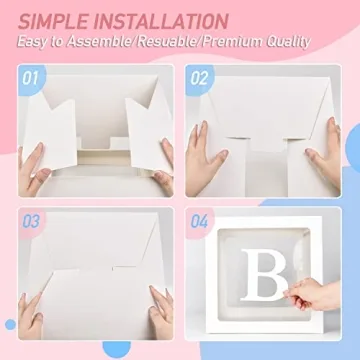 SIMPLE INSTALLATION
Easy to Assemble/Resuable/Premium Quality

01

02

03

04

B