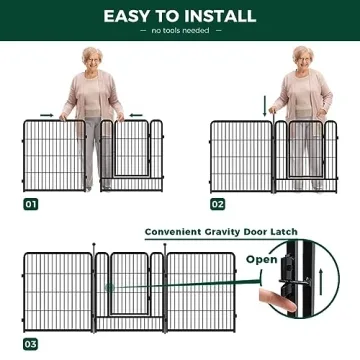 EASY TO INSTALL
— no tools needed —

01

02

Convenient Gravity Door Latch

Open

03