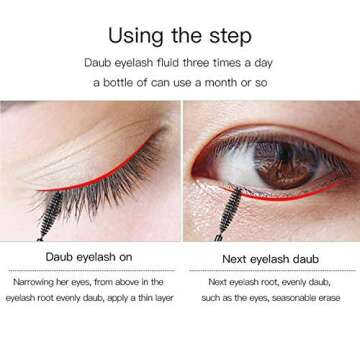 Using the step

Daub eyelash fluid three times a day
a bottle of can use a month or so

Daub eyelash on

Narrowing her eyes, from above in the eyelash root evenly daub, apply a thin layer

Next eyelash daub

Next eyelash root, evenly daub, such as the eyes, seasonable erase