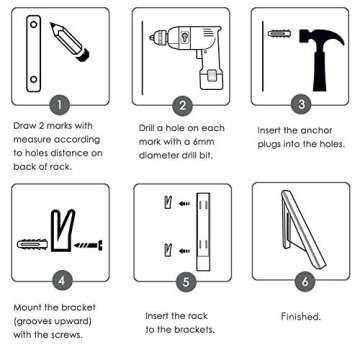 1

Draw 2 marks with measure according to holes distance on back of rack.

2

Drill a hole on each mark with a 6mm diameter drill bit.

3

Insert the anchor plugs into the holes.

4

Mount the bracket (grooves upward) with the screws.

5

Insert the rack to the brackets.

6

Finished.