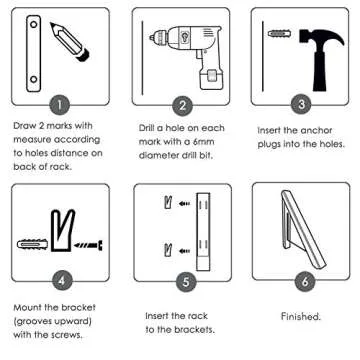 1

Draw 2 marks with measure according to holes distance on back of rack.

2

Drill a hole on each mark with a 6mm diameter drill bit.

3

Insert the anchor plugs into the holes.

4

Mount the bracket (grooves upward) with the screws.

5

Insert the rack to the brackets.

6

Finished.