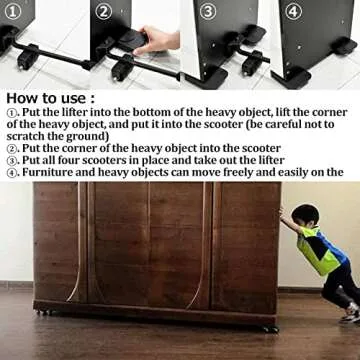 ①

②

③

④

How to use :

①. Put the lifter into the bottom of the heavy object, lift the corner of the heavy object, and put it into the scooter (be careful not to scratch the ground)
②. Put the corner of the heavy object into the scooter
③. Put all four scooters in place and take out the lifter
④. Furniture and heavy objects can move freely and easily on the