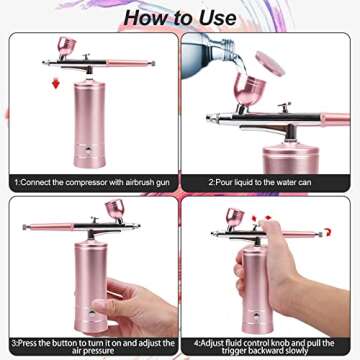 How to Use

1:Connect the compressor with airbrush gun

2:Pour liquid to the water can

3:Press the button to turn it on and adjust the air pressure

4:Adjust fluid control knob and pull the trigger backward slowly