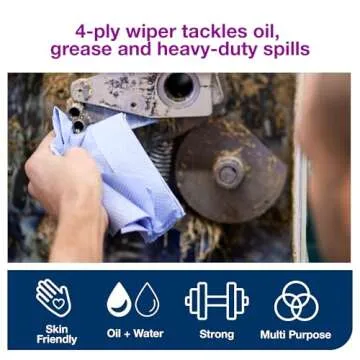 4-ply wiper tackles oil, grease and heavy-duty spills

Skin Friendly

Oil + Water

Strong

Multi Purpose