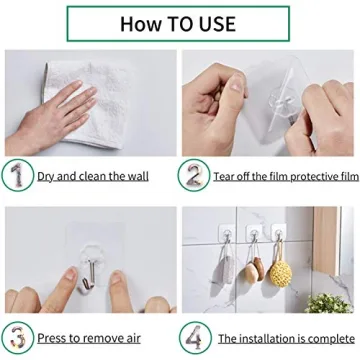 How TO USE

1 Dry and clean the wall

2 Tear off the film protective film

3 Press to remove air

4 The installation is complete