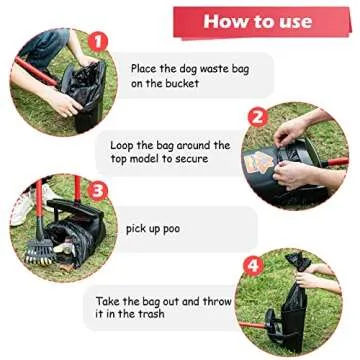 How to use

1

Place the dog waste bag on the bucket

2

Loop the bag around the top model to secure

3

pick up poo

4

Take the bag out and throw it in the trash