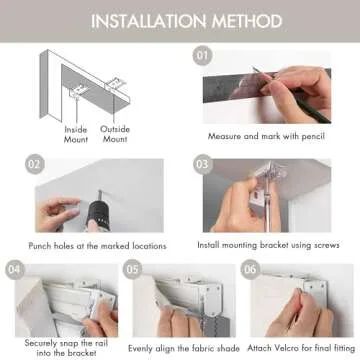 INSTALLATION METHOD

Inside Mount

Outside Mount

01

Measure and mark with pencil

02

Punch holes at the marked locations

03

Install mounting bracket using screws

04

Securely snap the rail into the bracket

05

Evenly align the fabric shade

06

Attach Velcro for final fitting