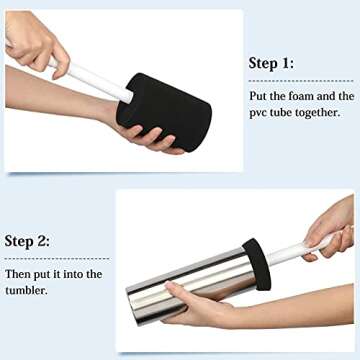 Step 1:

Put the foam and the pvc tube together.

Step 2:

Then put it into the tumbler.