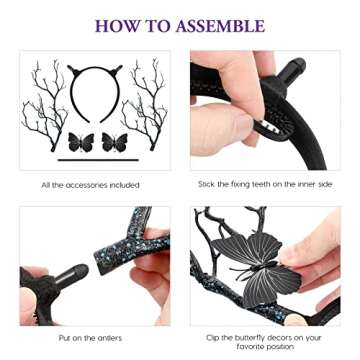 HOW TO ASSEMBLE

All the accessories included

Stick the fixing teeth on the inner side

Put on the antlers

Clip the butterfly decors on your favorite position