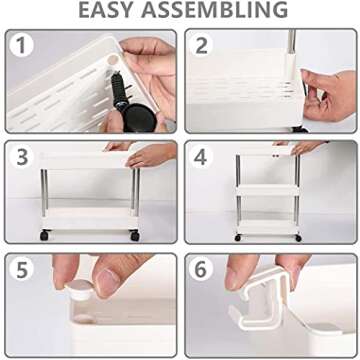 EASY ASSEMBLING

1

2

3

4

5

6