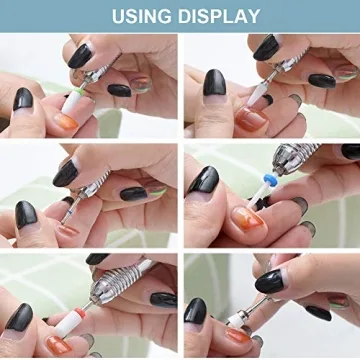 USING DISPLAY