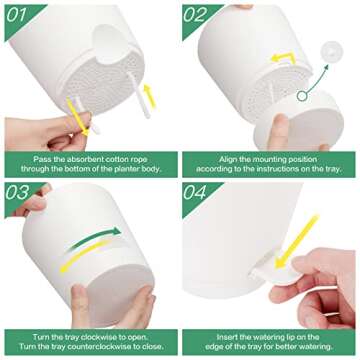 01

Pass the absorbent cotton rope through the bottom of the planter body.

02

Align the mounting position according to the instructions on the tray.

03

Turn the tray clockwise to open. Turn the tray counterclockwise to close.

04

Insert the watering lip on the edge of the tray for better watering.