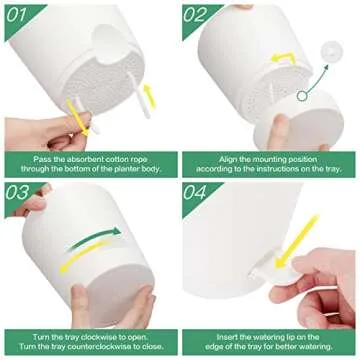 01

Pass the absorbent cotton rope through the bottom of the planter body.

02

Align the mounting position according to the instructions on the tray.

03

Turn the tray clockwise to open. Turn the tray counterclockwise to close.

04

Insert the watering lip on the edge of the tray for better watering.