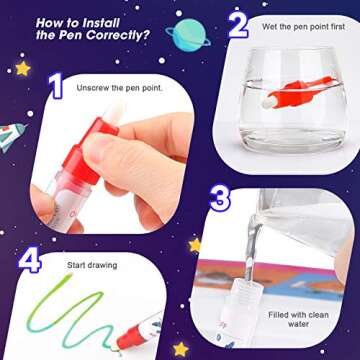 How to Install the Pen Correctly?

1
Unscrew the pen point.

2
Wet the pen point first

3
Filled with clean water

4
Start drawing