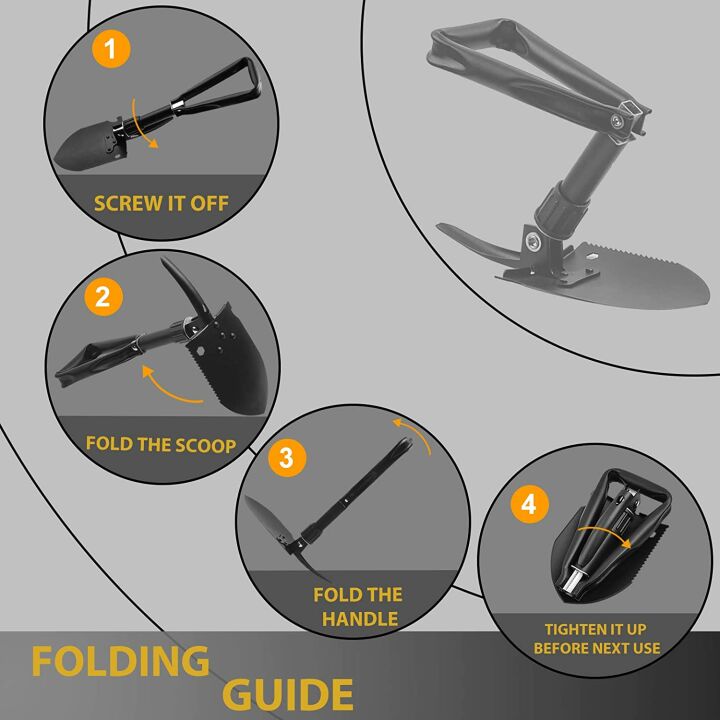 1

SCREW IT OFF

2

FOLD THE SCOOP

3

FOLD THE HANDLE

4

TIGHTEN IT UP BEFORE NEXT USE

FOLDING GUIDE