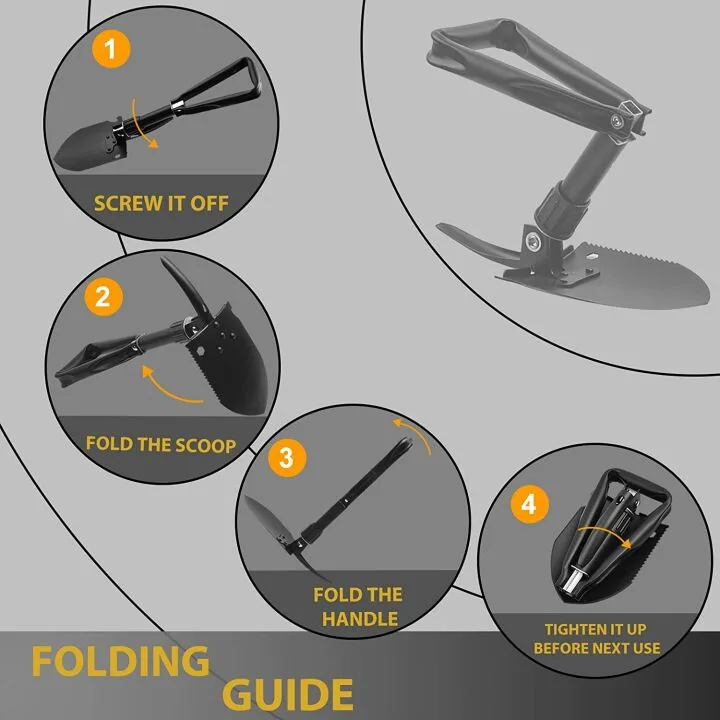 1
SCREW IT OFF

2
FOLD THE SCOOP

3
FOLD THE HANDLE

4
TIGHTEN IT UP BEFORE NEXT USE

FOLDING GUIDE