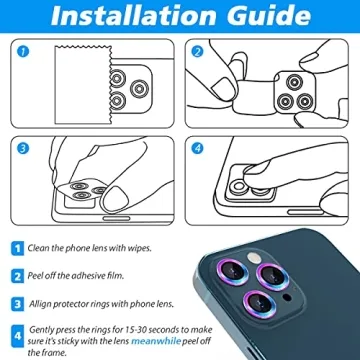 Installation Guide

1

2

3

4

1 Clean the phone lens with wipes.

2 Peel off the adhesive film.

3 Allign protector rings with phone lens.

4 Gently press the rings for 15-30 seconds to make sure it's sticky with the lens meanwhile peel off the frame.