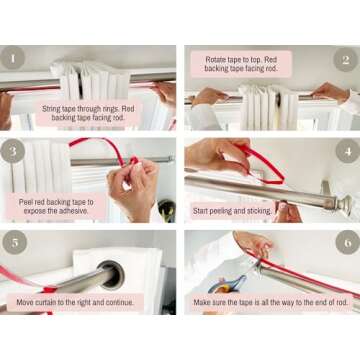 1

String tape through rings. Red backing tape facing rod.

2

Rotate tape to top. Red backing tape facing rod.

3

Peel red backing tape to expose the adhesive.

4

Start peeling and sticking.

5

Move curtain to the right and continue.

6

Make sure the tape is all the way to the end of rod.