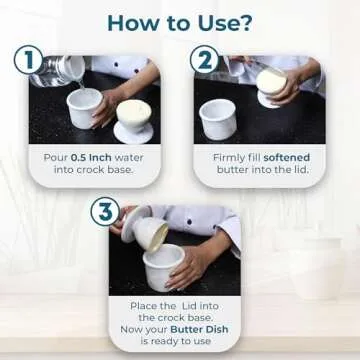 How to Use?

1

Pour 0.5 Inch water into crock base.

2

Firmly fill softened butter into the lid.

3

Place the Lid into the crock base. Now your Butter Dish is ready to use