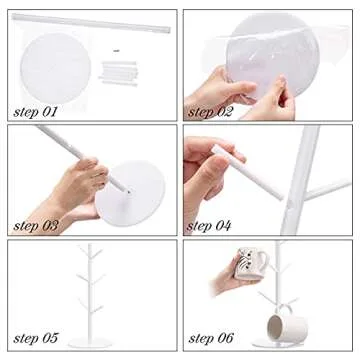 step 01

step 02

step 03

step 04

step 05

step 06