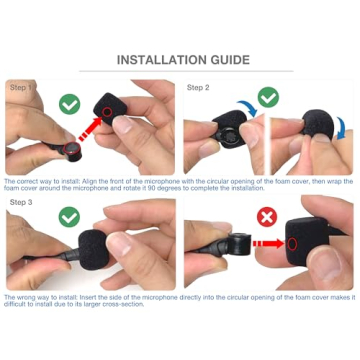 INSTALLATION GUIDE

Step 1

Step 2

The correct way to install: Align the front of the microphone with the circular opening of the foam cover, then wrap the foam cover around the microphone and rotate it 90 degrees to complete the installation.

Step 3

The wrong way to install: Insert the side of the microphone directly into the circular opening of the foam cover makes it difficult to install due to its larger cross-section.