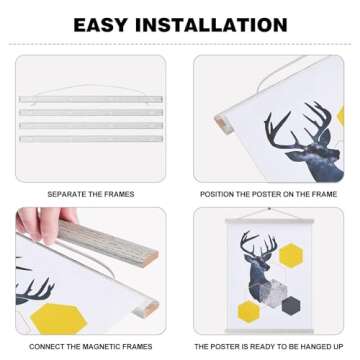 EASY INSTALLATION

SEPARATE THE FRAMES

POSITION THE POSTER ON THE FRAME

CONNECT THE MAGNETIC FRAMES

THE POSTER IS READY TO BE HANGED UP