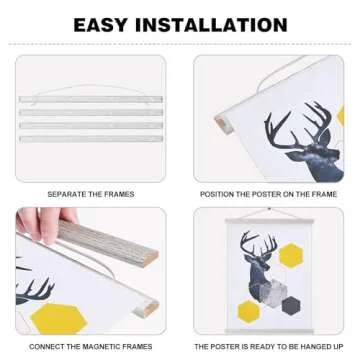 EASY INSTALLATION

SEPARATE THE FRAMES

POSITION THE POSTER ON THE FRAME

CONNECT THE MAGNETIC FRAMES

THE POSTER IS READY TO BE HANGED UP