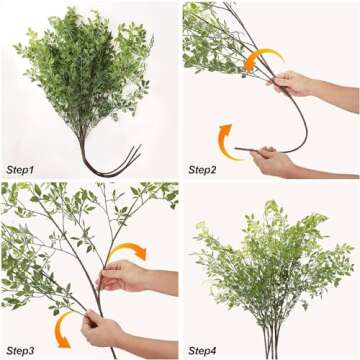 Step1

Step2

Step3

Step4